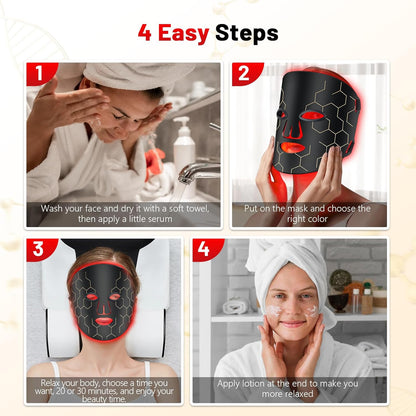 4 Easy Steps

1

Wash your face and dry it with a soft towel, then apply a little serum

2

Put on the mask and choose the right color

3

Relax your body, choose a time you want, 20 or 30 minutes, and enjoy your beauty time.

4

Apply lotion at the end to make you more relaxed